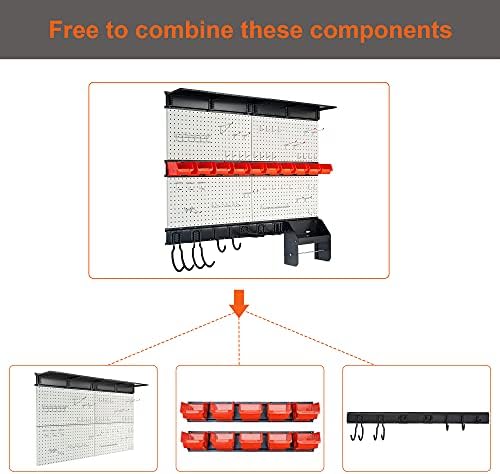 Free to combine these components