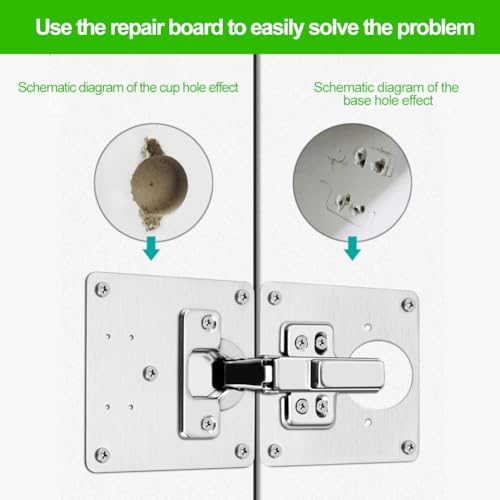 Use the repair board to easily solve the problem

Schematic diagram of the cup hole effect

Schematic diagram of the base hole effect