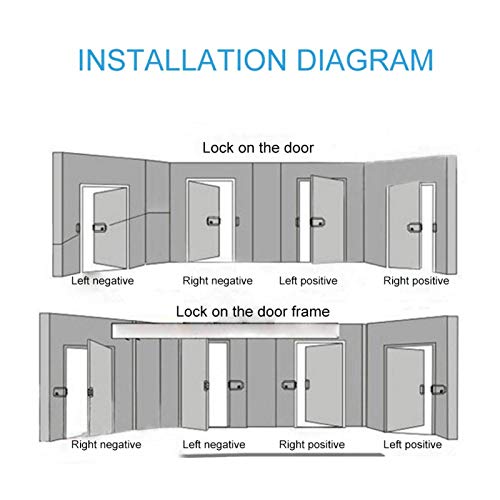 INSTALLATION DIAGRAM

Lock on the door

Left negative

Right negative

Left positive

Right positive

Lock on the door frame

Right negative

Left negative

Right positive

Left positive