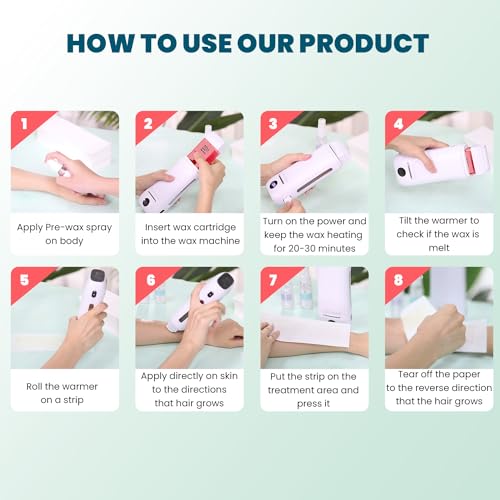 HOW TO USE OUR PRODUCT

1

Apply Pre-wax spray on body

2

Insert wax cartridge into the wax machine

3

Turn on the power and keep the wax heating for 20-30 minutes

4

Tilt the warmer to check if the wax is melt

5

Roll the warmer on a strip

6

Apply directly on skin to the directions that hair grows

7

Put the strip on the treatment area and press it

8

Tear off the paper to the reverse direction that the hair grows