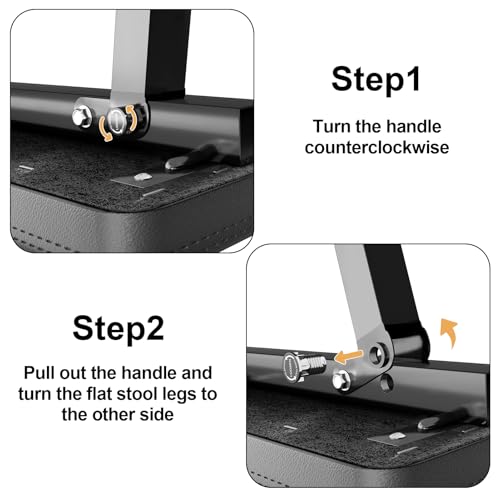 Step1

Turn the handle counterclockwise

Step2

Pull out the handle and turn the flat stool legs to the other side