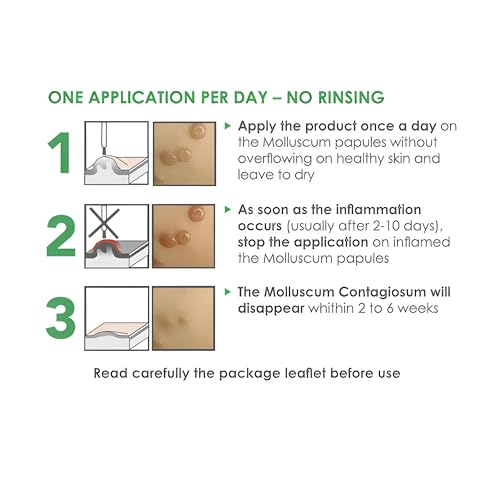 ONE APPLICATION PER DAY – NO RINSING

1

▸ Apply the product once a day on the Molluscum papules without overflowing on healthy skin and leave to dry

2

▸ As soon as the inflammation occurs (usually after 2-10 days), stop the application on inflamed the Molluscum papules

3

▸ The Molluscum Contagiosum will disappear whithin 2 to 6 weeks

Read carefully the package leaflet before use