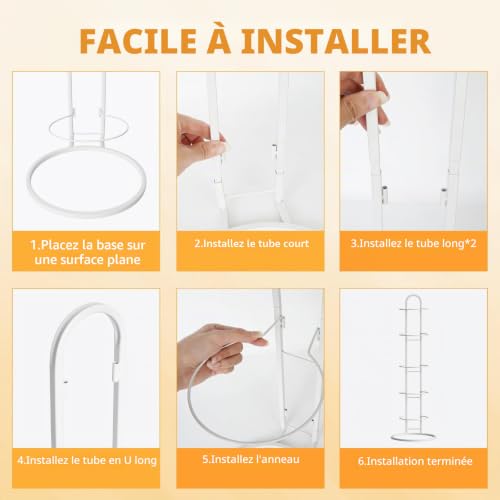 FACILE À INSTALLER

1.Placez la base sur une surface plane

2.Installez le tube court

3.Installez le tube long*2

4.Installez le tube en U long

5.Installez l'anneau

6.Installation terminée