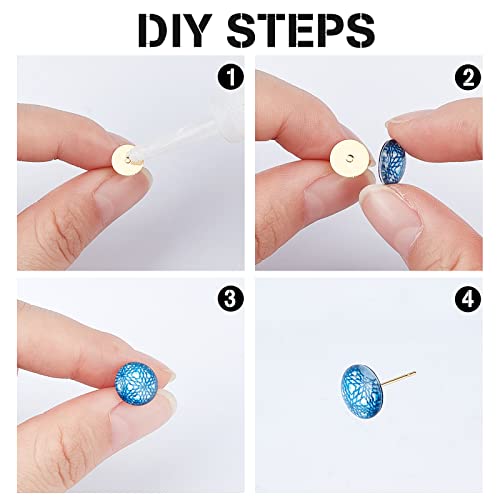 DIY STEPS

1

2

3

4