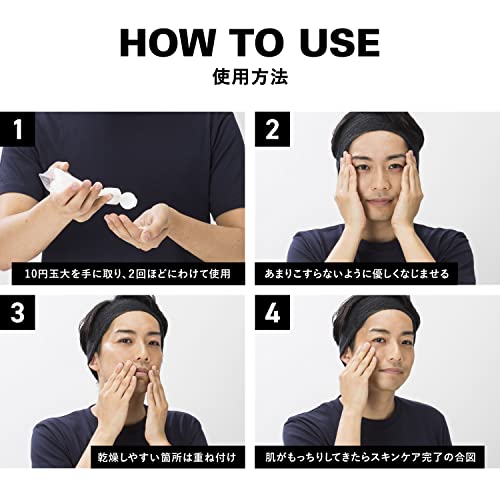 HOW TO USE
使用方法

1
10円玉大を手に取り、2回ほどにわけて使用

2
あまりこすらないように優しくなじませる

3
乾燥しやすい箇所は重ね付け

4
肌がもっちりしてきたらスキンケア完了の合図