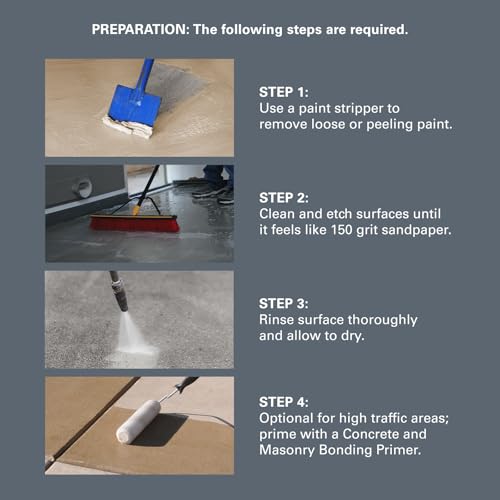 PREPARATION: The following steps are required.

STEP 1:
Use a paint stripper to remove loose or peeling paint.

STEP 2:
Clean and etch surfaces until it feels like 150 grit sandpaper.

STEP 3:
Rinse surface thoroughly and allow to dry.

STEP 4:
Optional for high traffic areas; prime with a Concrete and Masonry Bonding Primer.