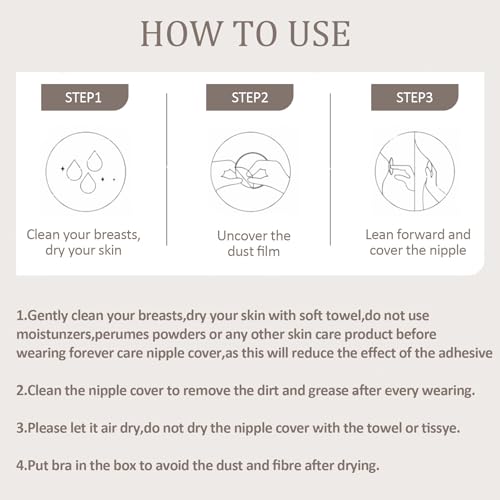 HOW TO USE

STEP1

Clean your breasts, dry your skin

STEP2

Uncover the dust film

STEP3

Lean forward and cover the nipple

1.Gently clean your breasts,dry your skin with soft towel,do not use moistunzers,perumes powders or any other skin care product before wearing forever care nipple cover,as this will reduce the effect of the adhesive

2.Clean the nipple cover to remove the dirt and grease after every wearing.

3.Please let it air dry,do not dry the nipple cover with the towel or tissye.

4.Put bra in the box to avoid the dust and fibre after drying.