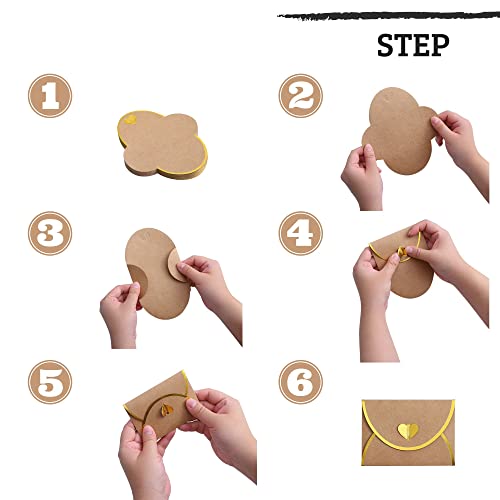 STEP

1

2

3

4

5

6