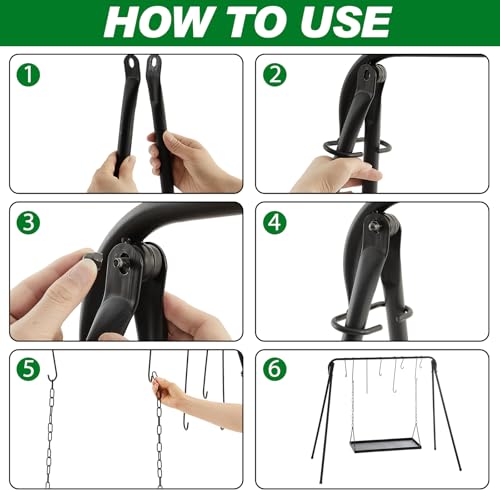 HOW TO USE

1

2

3

4

5

6