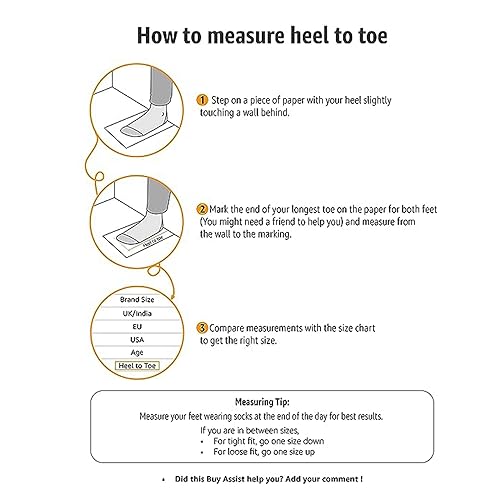 How to measure heel to toe

1 Step on a piece of paper with your heel slightly touching a wall behind.

Heel to toe

2 Mark the end of your longest toe on the paper for both feet (You might need a friend to help you) and measure from the wall to the marking.

Brand Size
UK/India
EU
USA
Age
Heel to Toe

3 Compare measurements with the size chart to get the right size.

Measuring Tip:
Measure your feet wearing socks at the end of the day for best results.
If you are in between sizes,
• For tight fit, go one size down
• For loose fit, go one size up

• Did this Buy Assist help you? Add your comment !