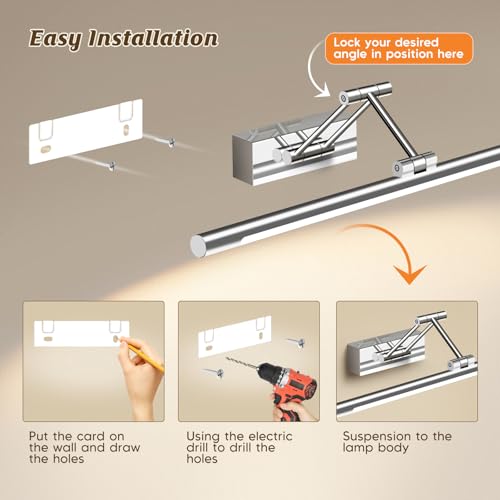 Easy Installation

Lock your desired angle in position here

Put the card on the wall and draw the holes

Using the electric drill to drill the holes

Suspension to the lamp body