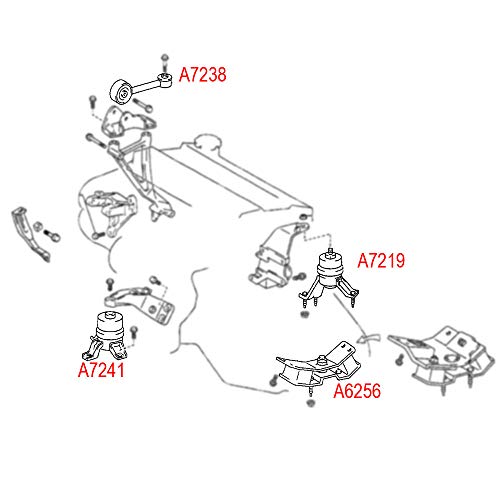 A7238

A7219

A7241

A6256