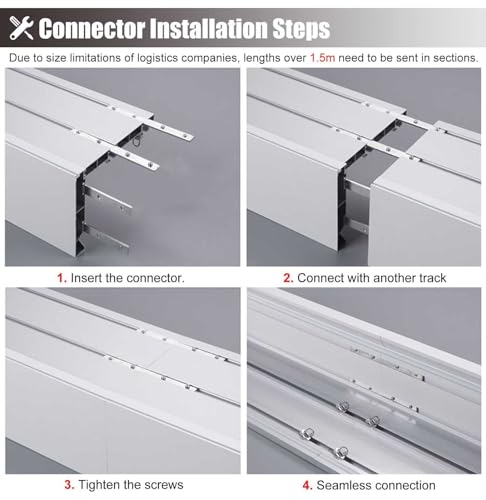 Connector Installation Steps

Due to size limitations of logistics companies, lengths over 1.5m need to be sent in sections.

1. Insert the connector.

2. Connect with another track

3. Tighten the screws

4. Seamless connection