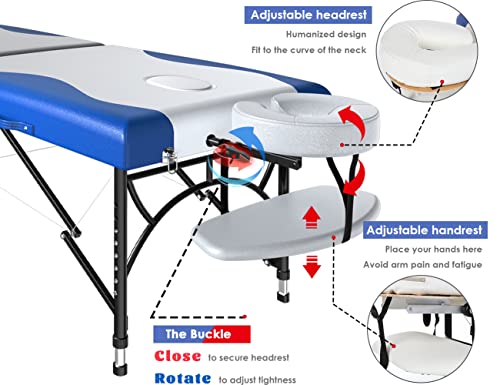 Adjustable headrest
Humanized design
Fit to the curve of the neck

Adjustable handrest
Place your hands here
Avoid arm pain and fatigue

The Buckle
Close to secure headrest
Rotate to adjust tightness