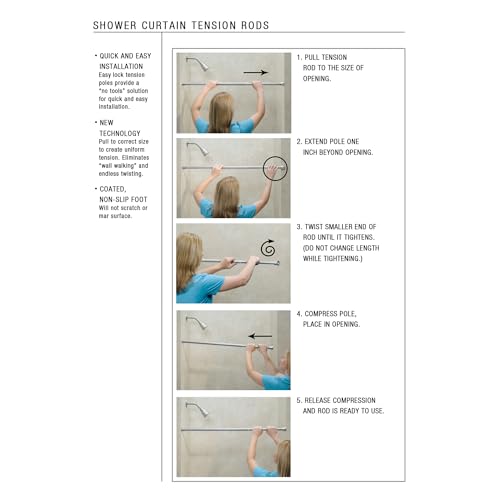 SHOWER CURTAIN TENSION RODS

• QUICK AND EASY INSTALLATION
Easy lock tension poles provide a "no tools" solution for quick and easy installation.

• NEW TECHNOLOGY
Pull to correct size to create uniform tension. Eliminates "wall walking" and endless twisting.

• COATED, NON-SLIP FOOT
Will not scratch or mar surface.

1. PULL TENSION ROD TO THE SIZE OF OPENING.

2. EXTEND POLE ONE INCH BEYOND OPENING.

3. TWIST SMALLER END OF ROD UNTIL IT TIGHTENS. (DO NOT CHANGE LENGTH WHILE TIGHTENING.)

4. COMPRESS POLE, PLACE IN OPENING.

5. RELEASE COMPRESSION AND ROD IS READY TO USE.