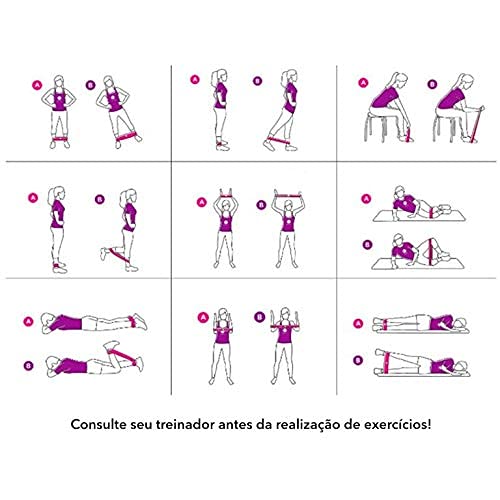 A B

A B

A B

A B

A B

A

B

A

B

A B

A

B

Consulte seu treinador antes da realização de exercícios!