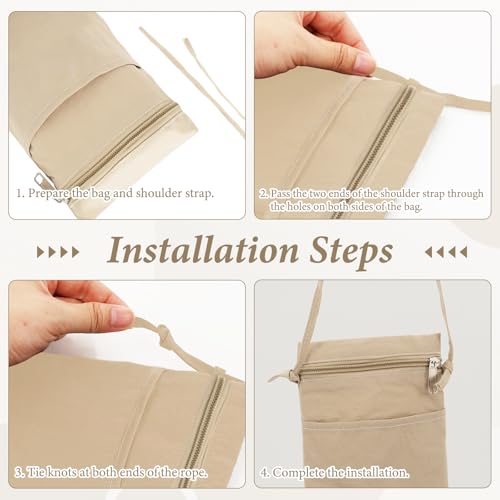 1. Prepare the bag and shoulder strap.

2. Pass the two ends of the shoulder strap through the holes on both sides of the bag.

Installation Steps

3. Tie knots at both ends of the rope.

4. Complete the installation.