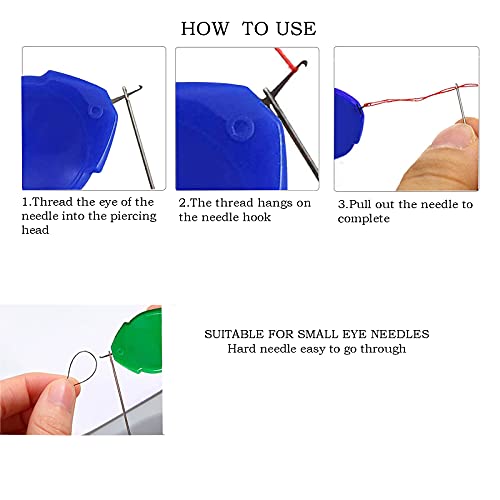 HOW TO USE

1.Thread the eye of the needle into the piercing head

2.The thread hangs on the needle hook

3.Pull out the needle to complete

SUITABLE FOR SMALL EYE NEEDLES
Hard needle easy to go through