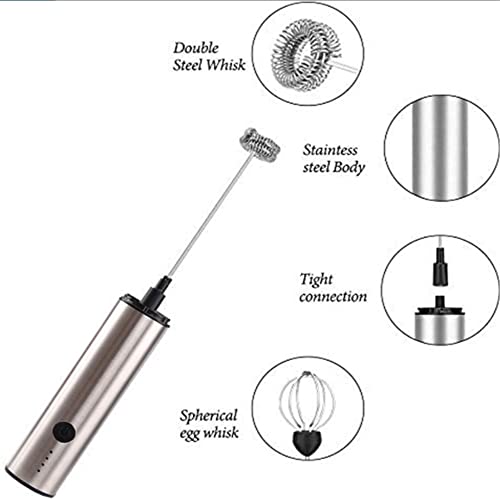 Double Steel Whisk

Staintess steel Body

Tight connection

Spherical egg whisk