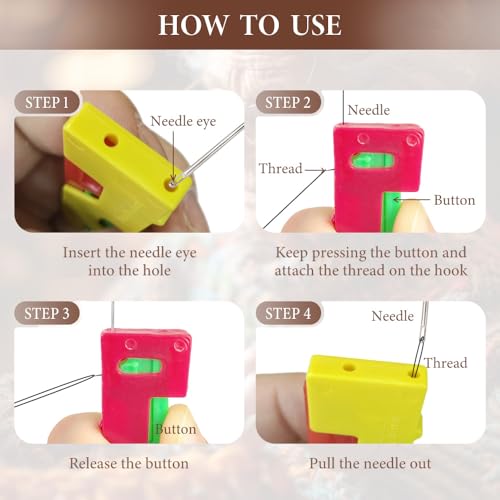 HOW TO USE

STEP 1

Needle eye

Insert the needle eye into the hole

STEP 2

Needle

Thread

Button

Keep pressing the button and attach the thread on the hook

STEP 3

Button

Release the button

STEP 4

Needle

Thread

Pull the needle out