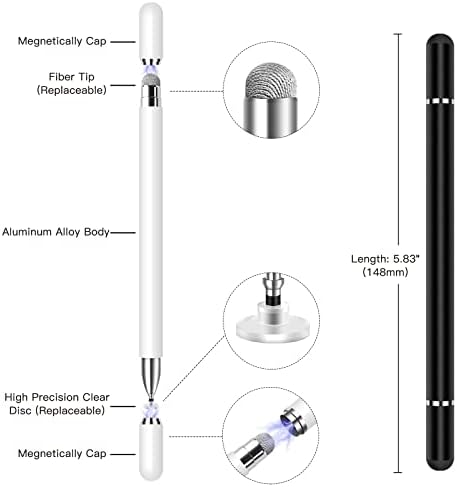 Megnetically Cap

Fiber Tip
(Replaceable)

Aluminum Alloy Body

High Precision Clear Disc (Replaceable)

Megnetically Cap

Length: 5.83"
(148mm)