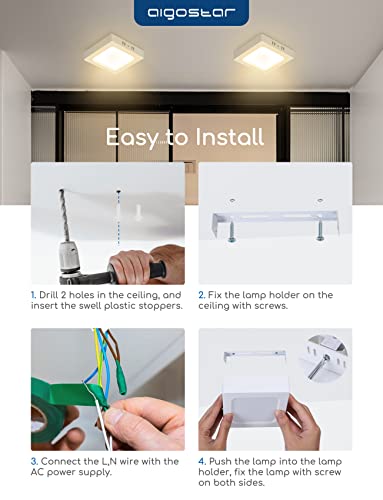 aigostar

Easy to Install

1. Drill 2 holes in the ceiling, and insert the swell plastic stoppers.

2. Fix the lamp holder on the ceiling with screws.

3. Connect the L,N wire with the AC power supply.

4. Push the lamp into the lamp holder, fix the lamp with screw on both sides.