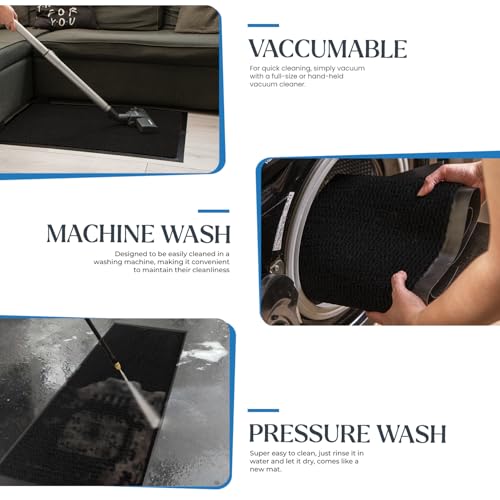 FOR YOU

VACCUMABLE

For quick cleaning, simply vacuum with a full-size or hand-held vacuum cleaner.

MACHINE WASH

Designed to be easily cleaned in a washing machine, making it convenient to maintain their cleanliness

PRESSURE WASH

Super easy to clean, just rinse it in water and let it dry, comes like a new mat.