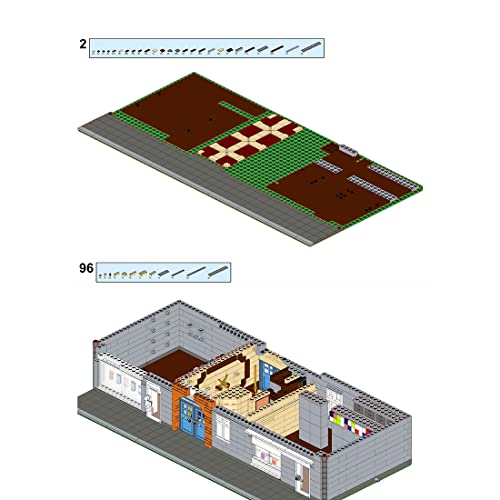 2

96