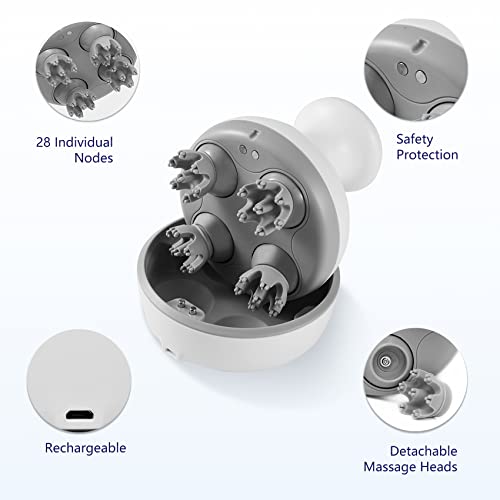 28 Individual Nodes

Safety Protection

Rechargeable

Detachable Massage Heads