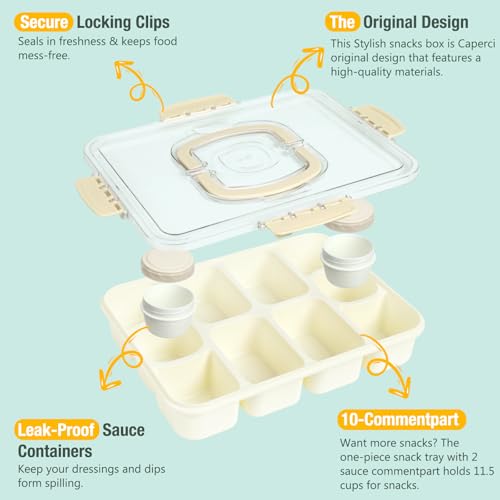 Secure Locking Clips
Seals in freshness & keeps food mess-free.

The Original Design
This Stylish snacks box is Caperci original design that features a high-quality materials.

Leak-Proof Sauce Containers
Keep your dressings and dips form spilling.

10-Commentpart
Want more snacks? The one-piece snack tray with 2 sauce commentpart holds 11.5 cups for snacks.