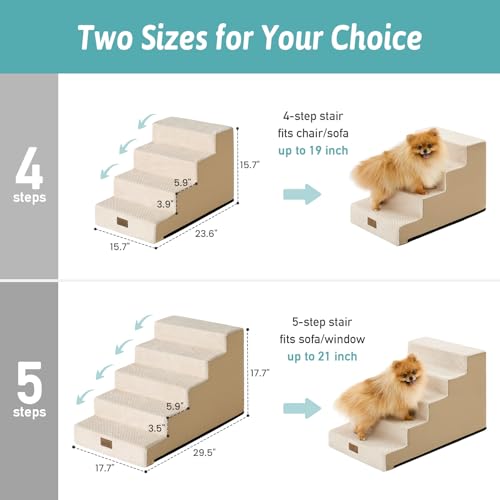 Two Sizes for Your Choice

4
steps

15.7"
5.9"
3.9"
15.7"
23.6"

4-step stair
fits chair/sofa
up to 19 inch

5
steps

17.7"
5.9"
3.5"
17.7"
29.5"

5-step stair
fits sofa/window
up to 21 inch