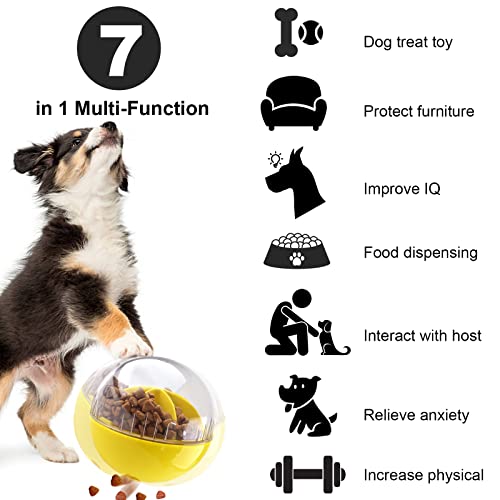 7

in 1 Multi-Function

Dog treat toy

Protect furniture

Improve IQ

Food dispensing

Interact with host

Relieve anxiety

Increase physical