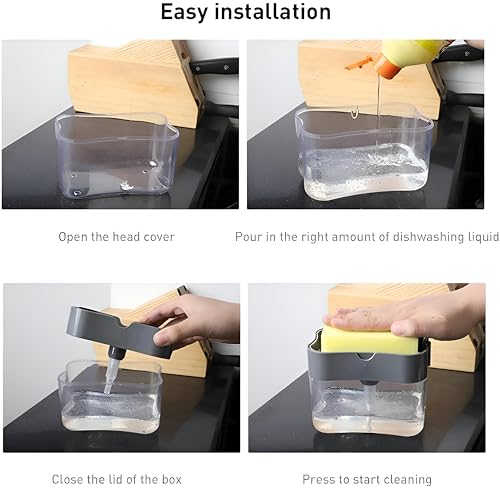 Easy installation

Open the head cover

Pour in the right amount of dishwashing liquid

Close the lid of the box

Press to start cleaning