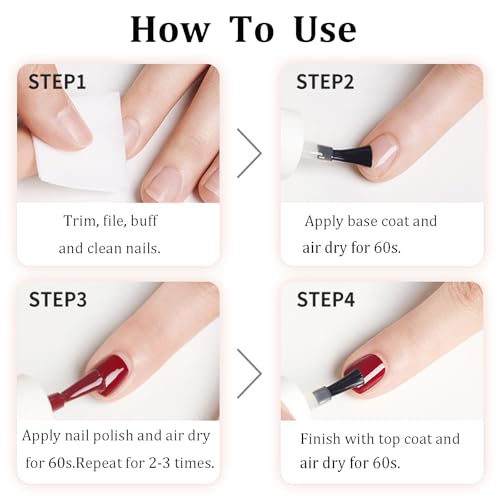 How To Use

STEP1

Trim, file, buff and clean nails.

STEP2

Apply base coat and air dry for 60s.

STEP3

Apply nail polish and air dry for 60s.Repeat for 2-3 times.

STEP4

Finish with top coat and air dry for 60s.