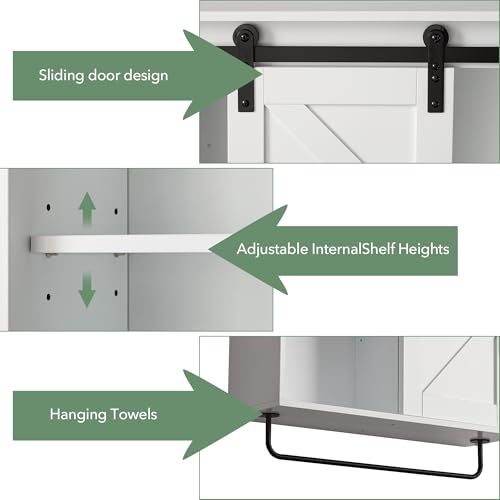 Sliding door design

Adjustable InternalShelf Heights

Hanging Towels