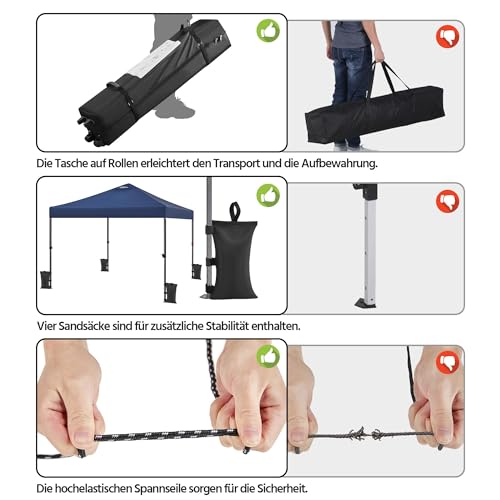 Die Tasche auf Rollen erleichtert den Transport und die Aufbewahrung.

Vier Sandsäcke sind für zusätzliche Stabilität enthalten.

Die hochelastischen Spannseile sorgen für die Sicherheit.