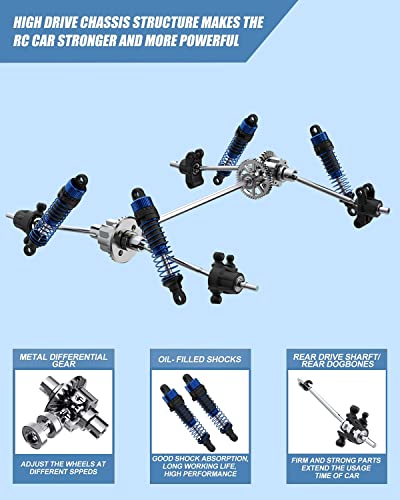 HIGH DRIVE CHASSIS STRUCTURE MAKES THE RC CAR STRONGER AND MORE POWERFUL

METAL DIFFERENTIAL GEAR

ADJUST THE WHEELS AT DIFFERENT SPPEDS

OIL- FILLED SHOCKS

GOOD SHOCK ABSORPTION, LONG WORKING LIFE, HIGH PERFORMANCE

REAR DRIVE SHARFT/ REAR DOGBONES

FIRM AND STRONG PARTS EXTEND THE USAGE TIME OF CAR