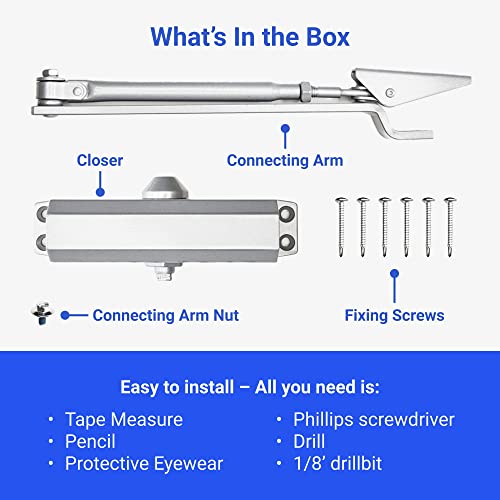 What's In the Box

Connecting Arm

Closer

Connecting Arm Nut

Fixing Screws

Easy to install – All you need is:

• Tape Measure
• Pencil
• Protective Eyewear

• Phillips screwdriver
• Drill
• 1/8' drillbit