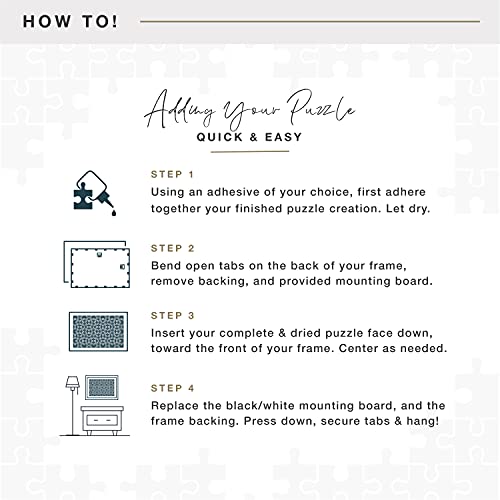 HOW TO!

Adding Your Puzzle
QUICK & EASY

STEP 1
Using an adhesive of your choice, first adhere together your finished puzzle creation. Let dry.

STEP 2
Bend open tabs on the back of your frame, remove backing, and provided mounting board.

STEP 3
Insert your complete & dried puzzle face down, toward the front of your frame. Center as needed.

STEP 4
Replace the black/white mounting board, and the frame backing. Press down, secure tabs & hang!