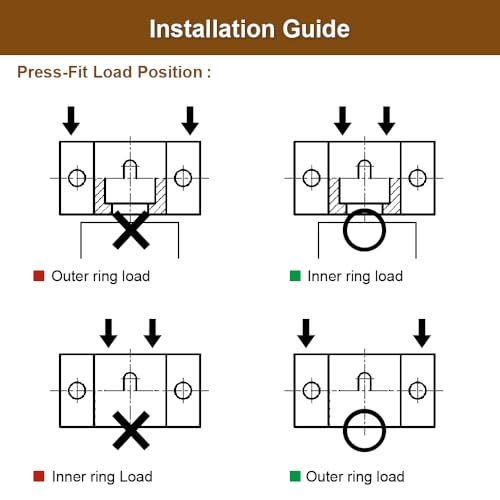 Installation Guide

Press-Fit Load Position :

Outer ring load

Inner ring load

Inner ring Load

Outer ring load