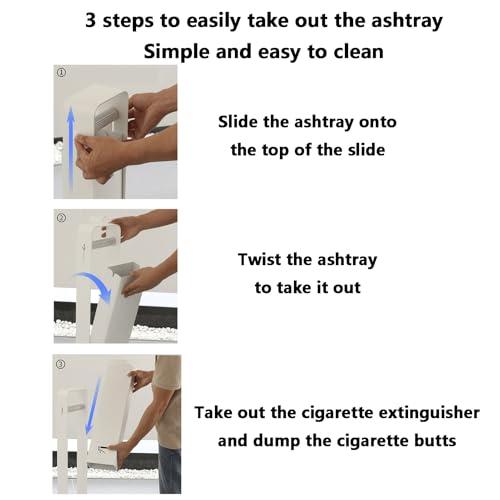 3 steps to easily take out the ashtray
Simple and easy to clean

①

Slide the ashtray onto
the top of the slide

②

Twist the ashtray
to take it out

③

Take out the cigarette extinguisher
and dump the cigarette butts