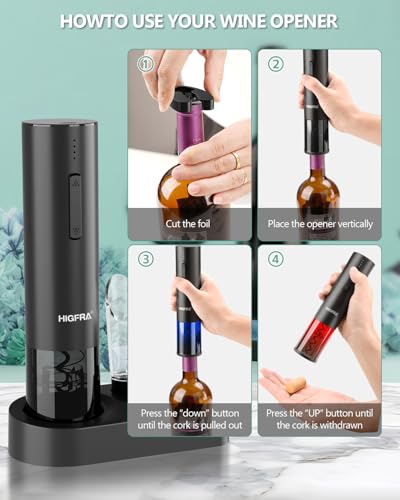 HOWTO USE YOUR WINE OPENER

HIGFRA

①
Cut the foil

②
Place the opener vertically

③
Press the "down" button until the cork is pulled out

④
Press the "UP" button until the cork is withdrawn