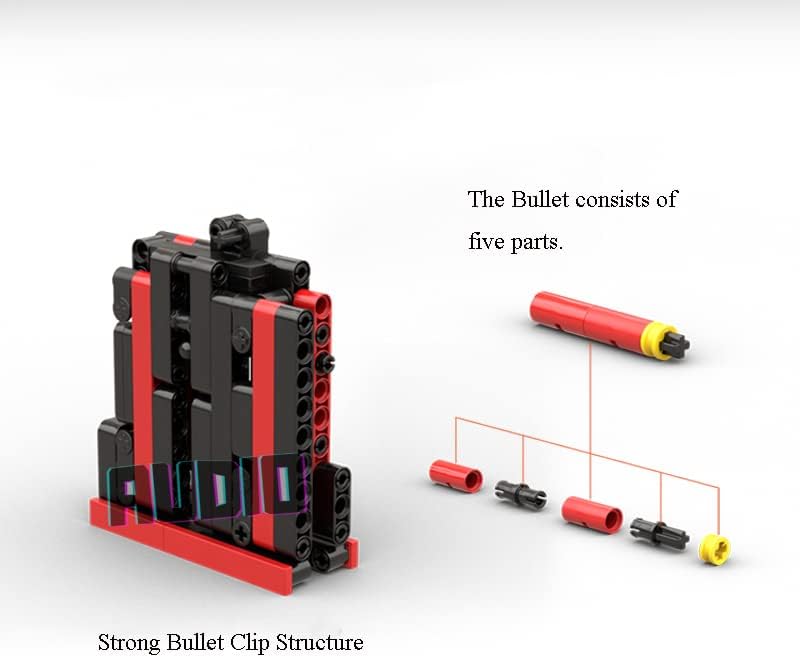 The Bullet consists of five parts.

AUDIO

Strong Bullet Clip Structure