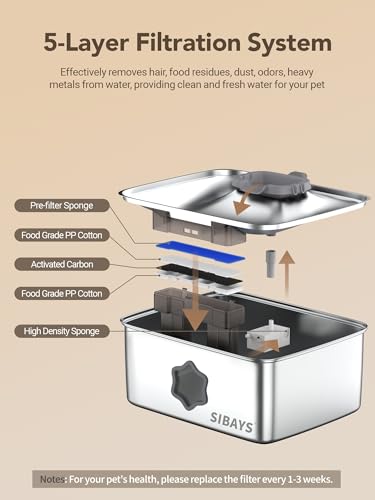 5-Layer Filtration System

Effectively removes hair, food residues, dust, odors, heavy metals from water, providing clean and fresh water for your pet

Pre-filter Sponge

Food Grade PP Cotton

Activated Carbon

Food Grade PP Cotton

High Density Sponge

SIBAYS

Notes: For your pet's health, please replace the filter every 1-3 weeks.