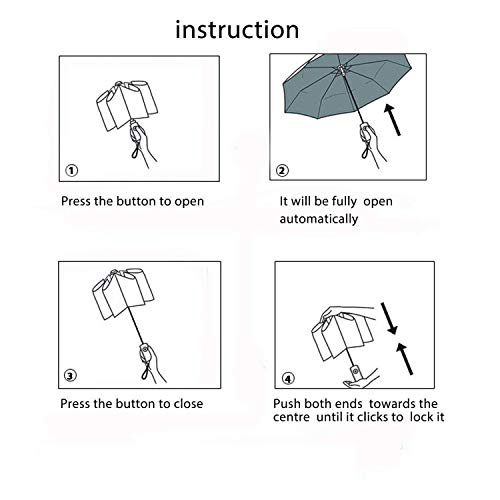 instruction

①

Press the button to open

②

It will be fully open automatically

③

Press the button to close

④

Push both ends towards the centre until it clicks to lock it