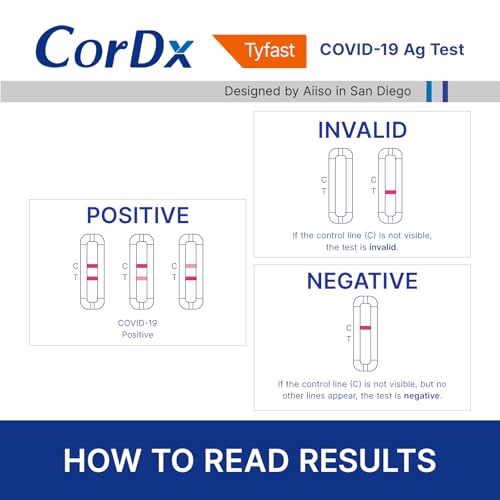 CorDx Tyfast COVID-19 Ag Test

Designed by Aiiso in San Diego

POSITIVE

C T C T C T

COVID-19 Positive

INVALID

C T C T

If the control line (C) is not visible, the test is invalid.

NEGATIVE

C T

If the control line (C) is not visible, but no other lines appear, the test is negative.

HOW TO READ RESULTS