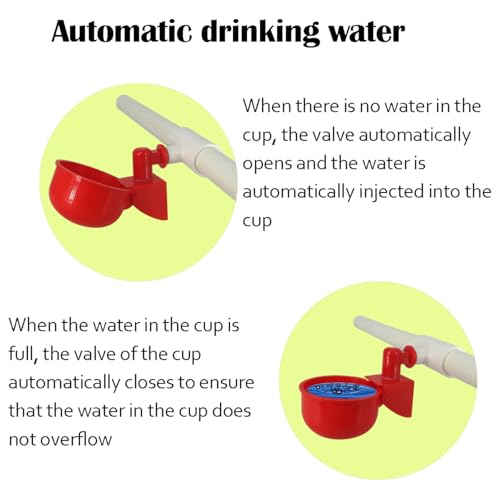 Automatic drinking water

When there is no water in the cup, the valve automatically opens and the water is automatically injected into the cup

When the water in the cup is full, the valve of the cup automatically closes to ensure that the water in the cup does not overflow