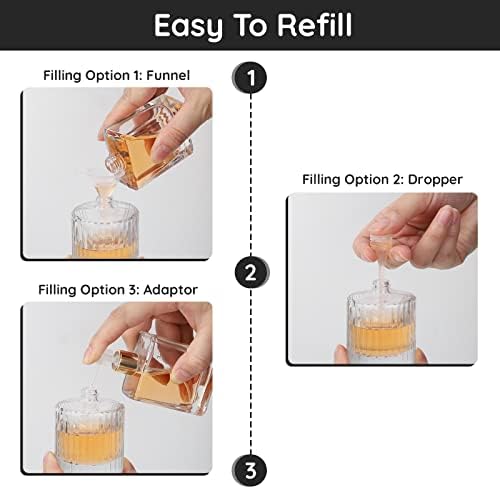 Easy To Refill

Filling Option 1: Funnel

1

Filling Option 2: Dropper

2

Filling Option 3: Adaptor

3