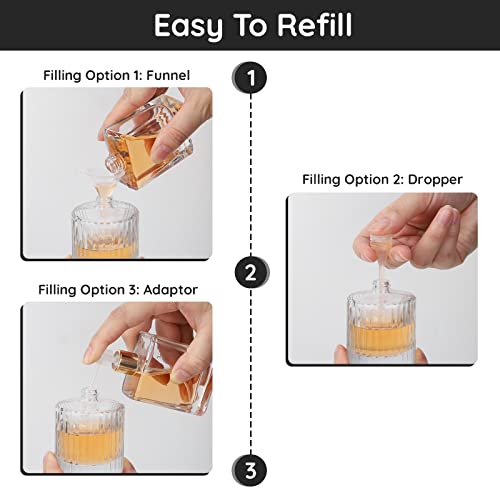 Easy To Refill

Filling Option 1: Funnel

1

Filling Option 2: Dropper

2

Filling Option 3: Adaptor

3