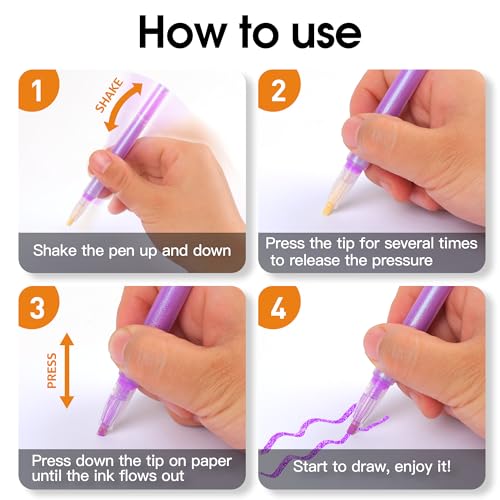 How to use

1
SHAKE
Shake the pen up and down

2
Press the tip for several times to release the pressure

3
PRESS
Press down the tip on paper until the ink flows out

4
Start to draw, enjoy it!